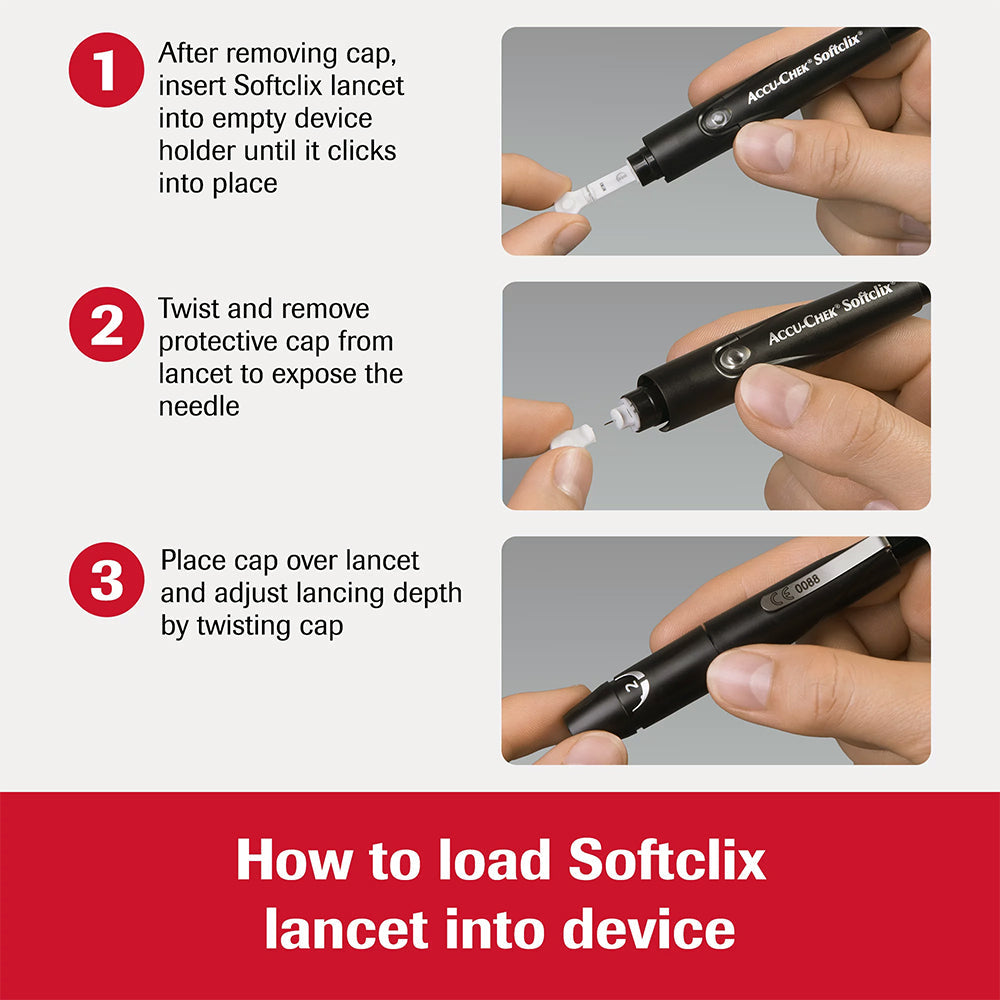 1 After removing cap, insert Softclix lancet into empty device holder until it clicks into place

ACCU-CHEK® Softclix®

2 Twist and remove protective cap from lancet to expose the needle

ACCU-CHEK® Softclix®

3 Place cap over lancet and adjust lancing depth by twisting cap

CE 0088

2

How to load Softclix lancet into device