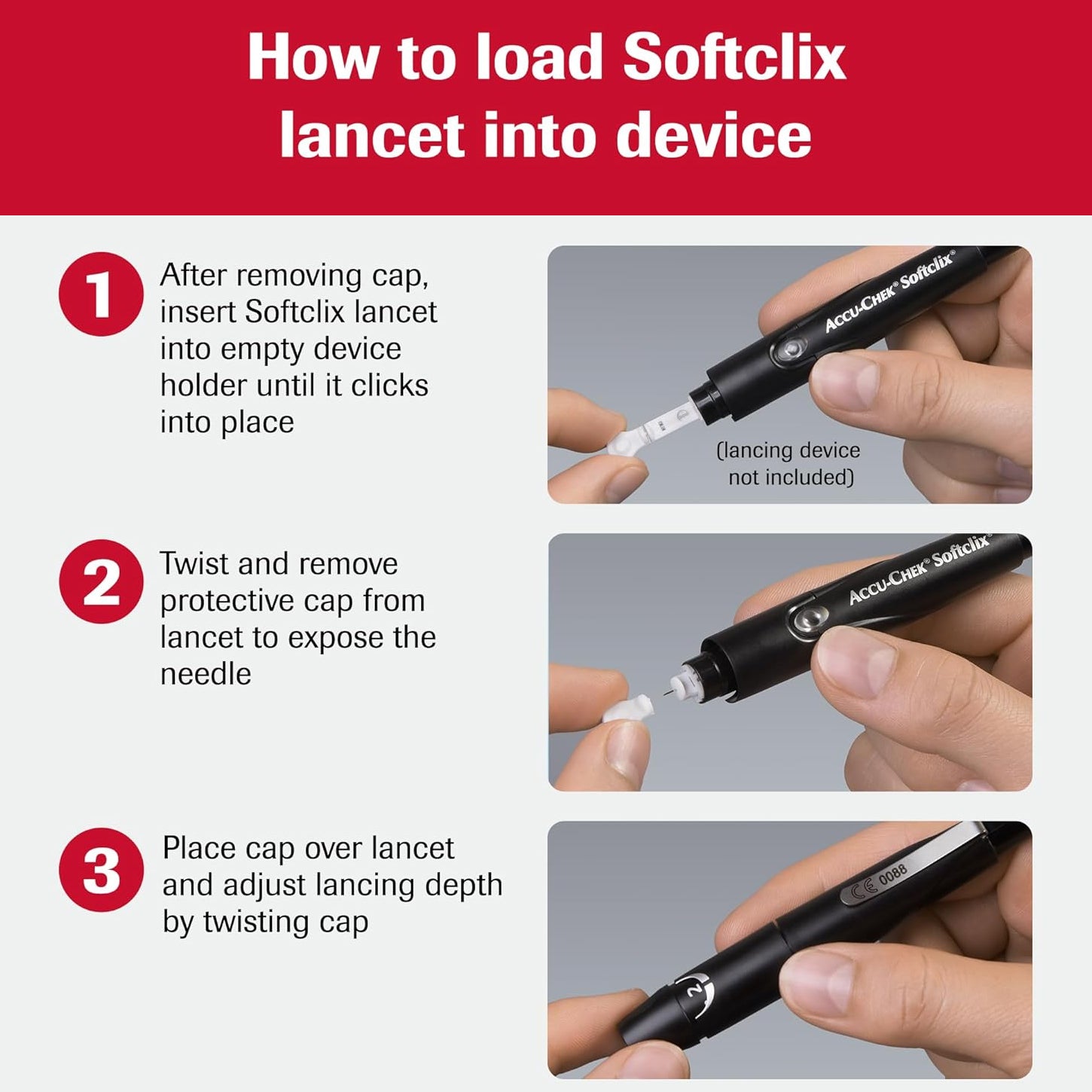 How to load Softclix lancet into device

1 After removing cap, insert Softclix lancet into empty device holder until it clicks into place

ACCU-CHEK® Softclix®

(lancing device not included)

2 Twist and remove protective cap from lancet to expose the needle

ACCU-CHEK® Softclix®

3 Place cap over lancet and adjust lancing depth by twisting cap

CE 0088

2